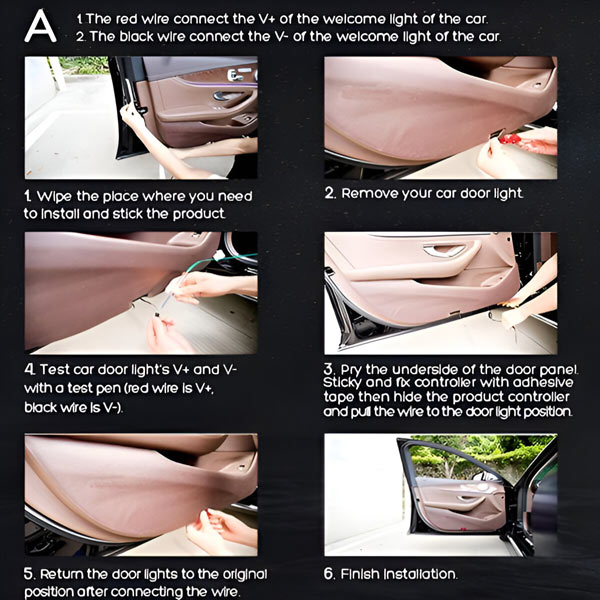 A

1. The red wire connect the V+ of the welcome light of the car.
2. The black wire connect the V- of the welcome light of the car.

1. Wipe the place where you need to install and stick the product.

2. Remove your car door light.

4. Test car door light's V+ and V- with a test pen (red wire is V+, black wire is V-).

3. Pry the underside of the door panel. Sticky and fix controller with adhesive tape then hide the product controller and pull the wire to the door light position.

5. Return the door lights to the original position after connecting the wire.

6. Finish installation.